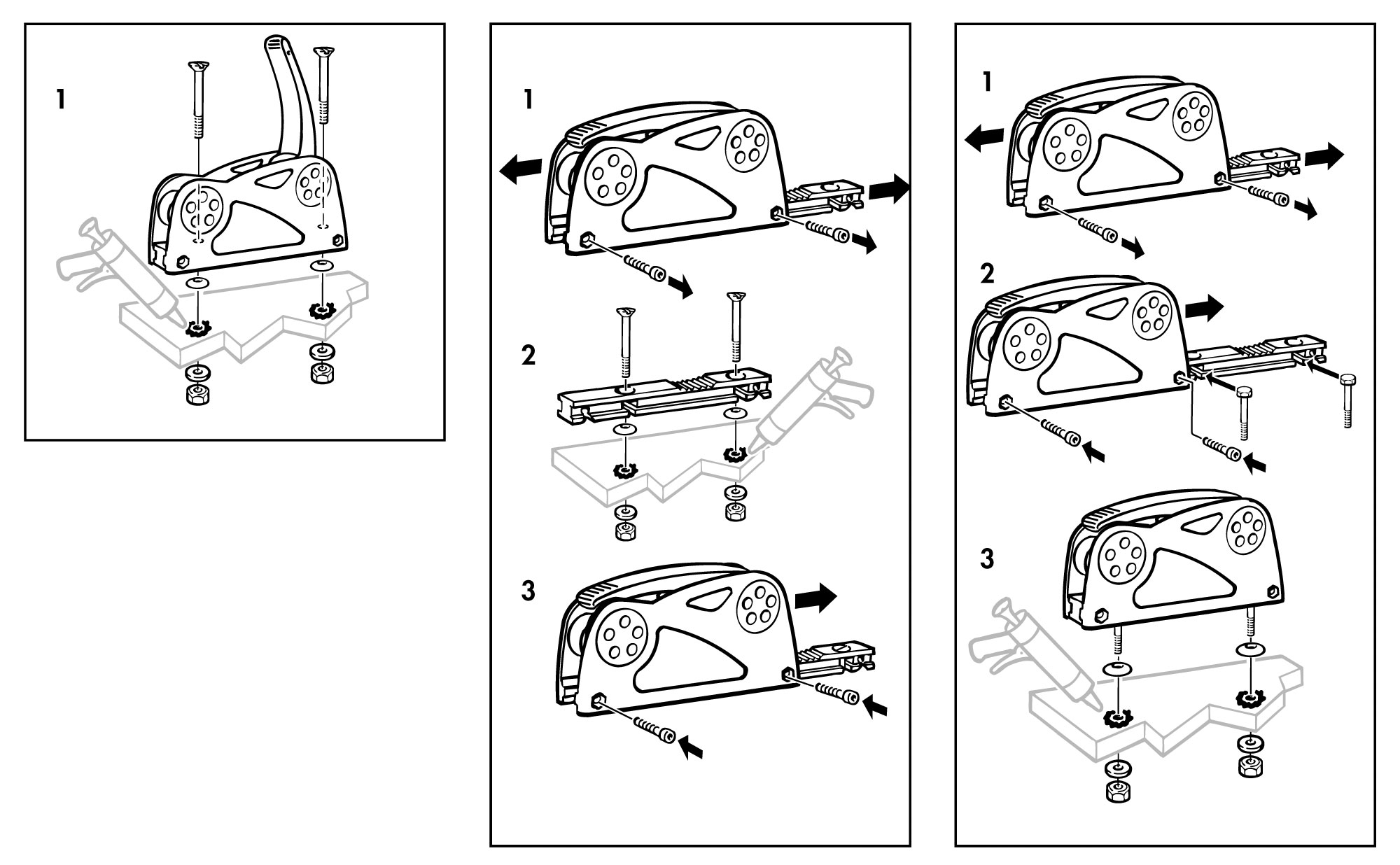 1

1

2

3

1

2

3