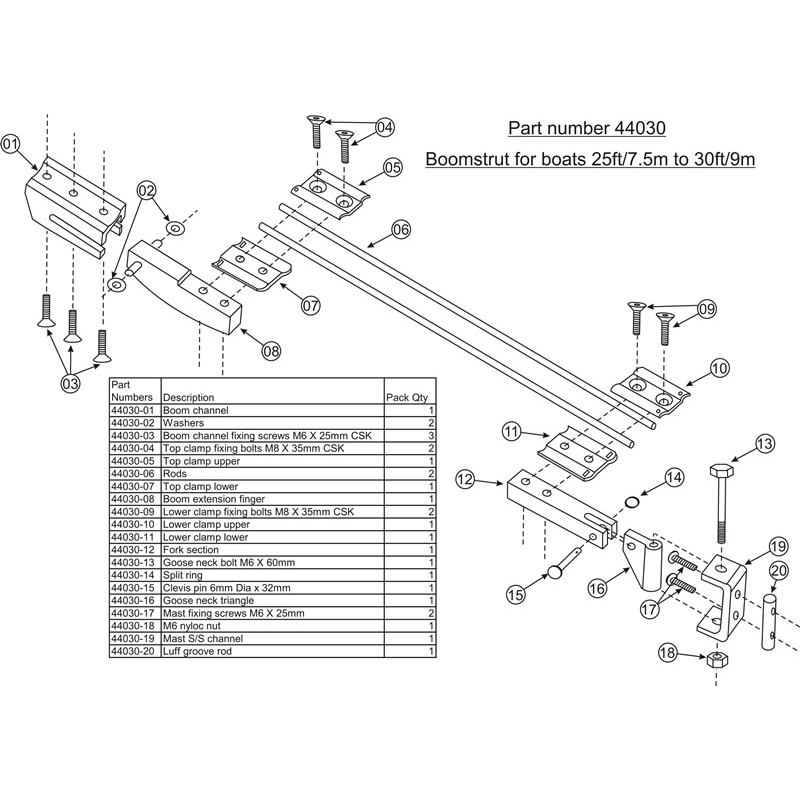 Part number 44030

Boomstrut for boats 25ft/7.5m to 30ft/9m

01
02
03
04
05
06
07
08
09
10
11
12
13
14
15
16
17
18
19
20

| Part Numbers | Description | Pack Qty |
|---|---|---|
| 44030-01 | Boom channel | 1 |
| 44030-02 | Washers | 2 |
| 44030-03 | Boom channel fixing screws M6 X 25mm CSK | 3 |
| 44030-04 | Top clamp fixing bolts M8 X 35mm CSK | 2 |
| 44030-05 | Top clamp upper | 1 |
| 44030-06 | Rods | 2 |
| 44030-07 | Top clamp lower | 1 |
| 44030-08 | Boom extension finger | 1 |
| 44030-09 | Lower clamp fixing bolts M8 X 35mm CSK | 2 |
| 44030-10 | Lower clamp upper | 1 |
| 44030-11 | Lower clamp lower | 1 |
| 44030-12 | Fork section | 1 |
| 44030-13 | Goose neck bolt M6 X 60mm | 1 |
| 44030-14 | Split ring | 1 |
| 44030-15 | Clevis pin 6mm Dia x 32mm | 1 |
| 44030-16 | Goose neck triangle | 1 |
| 44030-17 | Mast fixing screws M6 X 25mm | 2 |
| 44030-18 | M6 nyloc nut | 1 |
| 44030-19 | Mast S/S channel | 1 |
| 44030-20 | Luff groove rod | 1 |