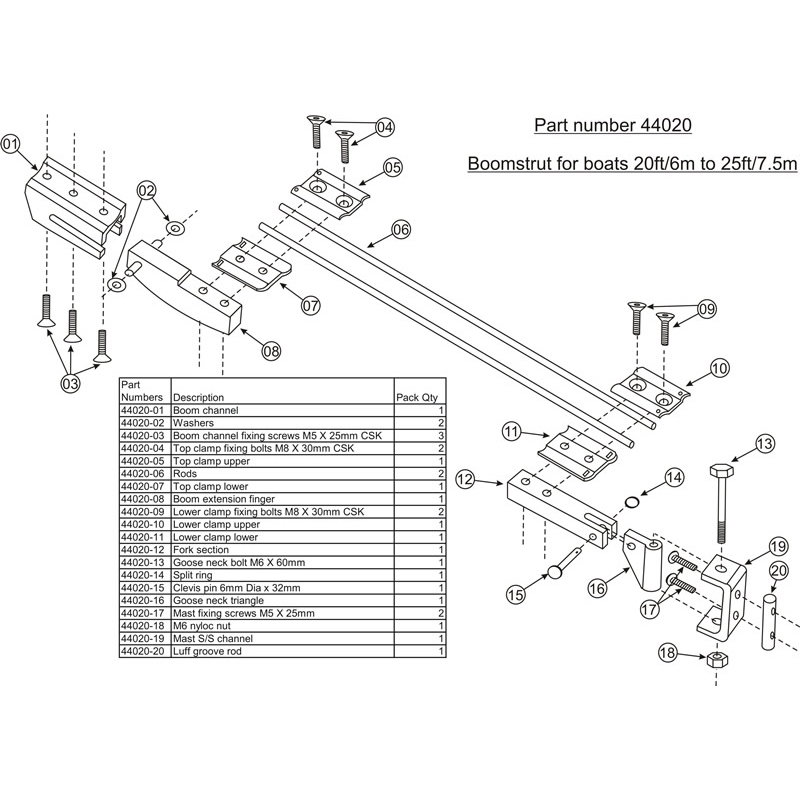 Part number 44020

Boomstrut for boats 20ft/6m to 25ft/7.5m

01
02
03
04
05
06
07
08
09
10
11
12
13
14
15
16
17
18
19
20

| Part Numbers | Description | Pack Qty |
|---|---|---|
| 44020-01 | Boom channel | 1 |
| 44020-02 | Washers | 2 |
| 44020-03 | Boom channel fixing screws M5 X 25mm CSK | 3 |
| 44020-04 | Top clamp fixing bolts M8 X 30mm CSK | 2 |
| 44020-05 | Top clamp upper | 1 |
| 44020-06 | Rods | 2 |
| 44020-07 | Top clamp lower | 1 |
| 44020-08 | Boom extension finger | 1 |
| 44020-09 | Lower clamp fixing bolts M8 X 30mm CSK | 2 |
| 44020-10 | Lower clamp upper | 1 |
| 44020-11 | Lower clamp lower | 1 |
| 44020-12 | Fork section | 1 |
| 44020-13 | Goose neck bolt M6 X 60mm | 1 |
| 44020-14 | Split ring | 1 |
| 44020-15 | Clevis pin 6mm Dia x 32mm | 1 |
| 44020-16 | Goose neck triangle | 1 |
| 44020-17 | Mast fixing screws M5 X 25mm | 2 |
| 44020-18 | M6 nyloc nut | 1 |
| 44020-19 | Mast S/S channel | 1 |
| 44020-20 | Luff groove rod | 1 |