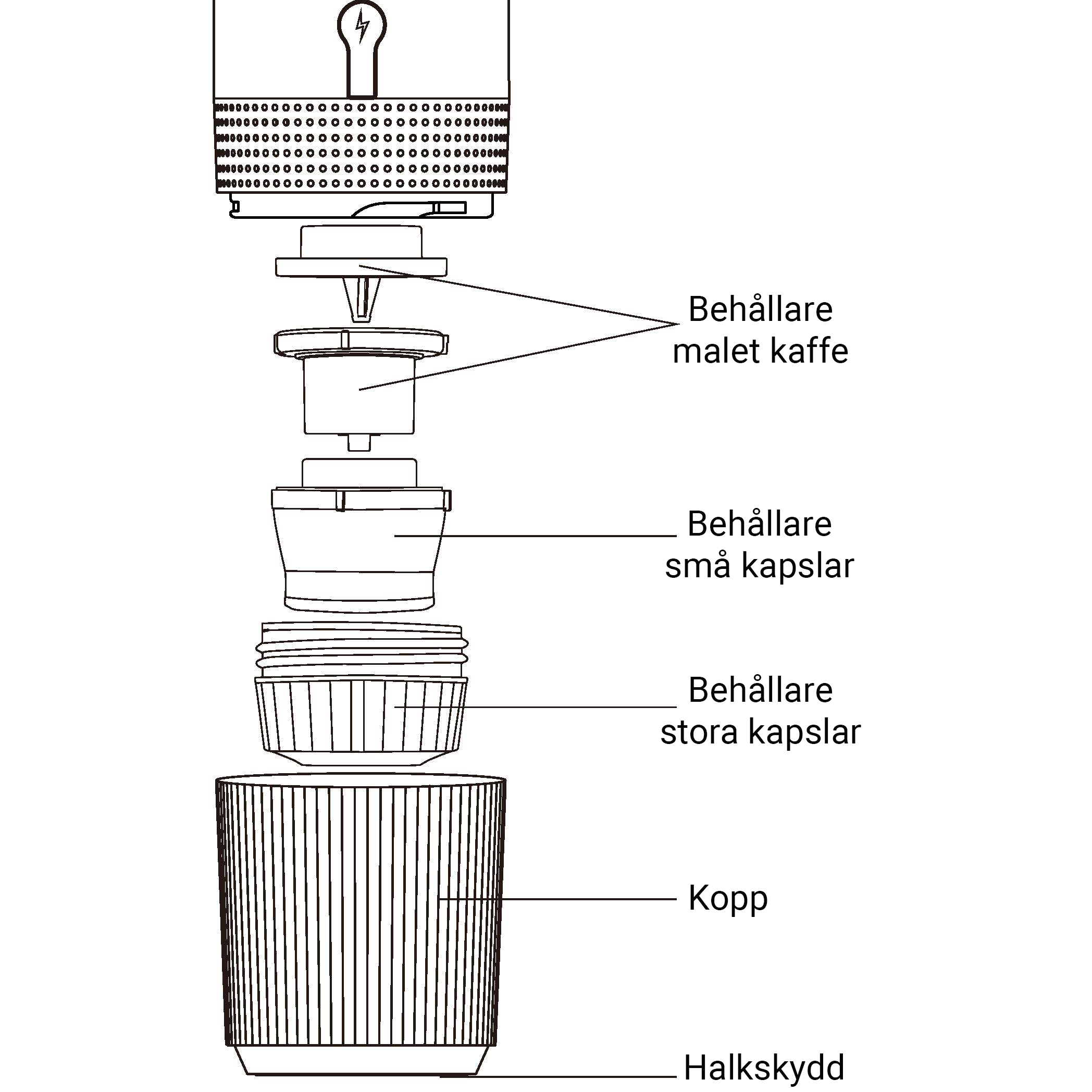 Behållare malet kaffe

Behållare små kapslar

Behållare stora kapslar

Kopp

Halkskydd